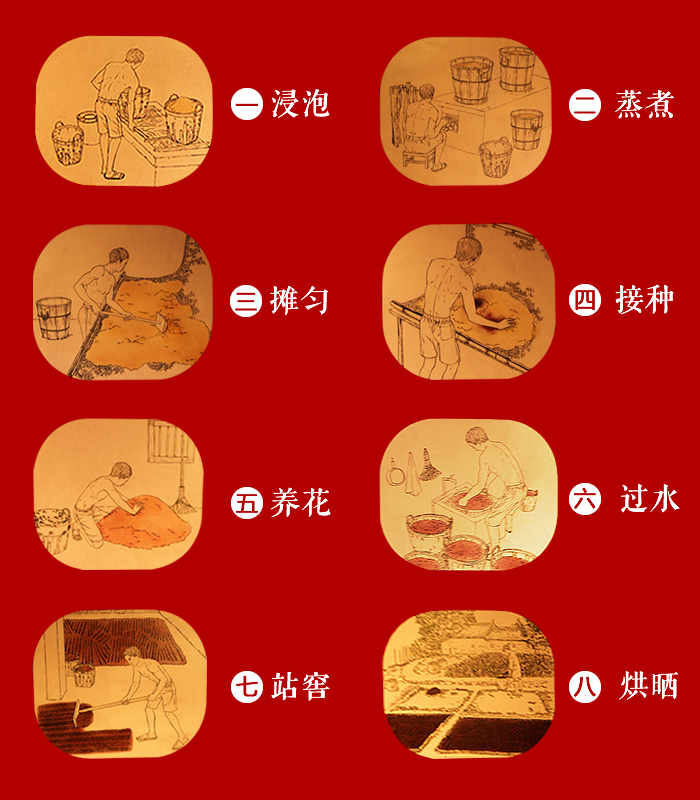 一 浸泡

二 蒸煮

三 摊匀

四 接种

五 养花

六 过水

七 站窖

八 烘晒